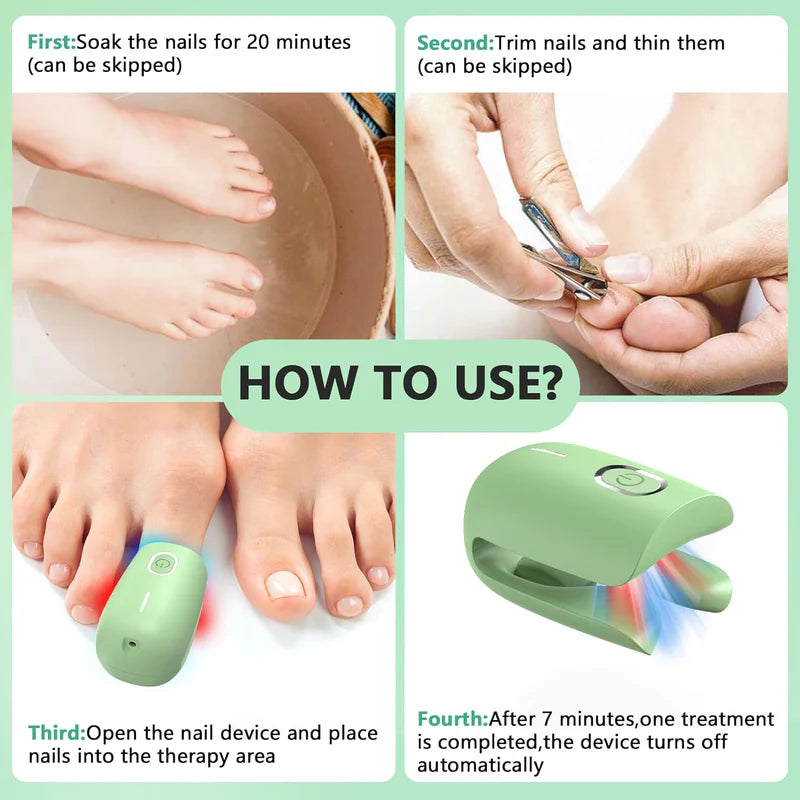 First:Soak the nails for 20 minutes (can be skipped)

Second:Trim nails and thin them (can be skipped)

HOW TO USE?

Third:Open the nail device and place nails into the therapy area

Fourth:After 7 minutes,one treatment is completed,the device turns off automatically