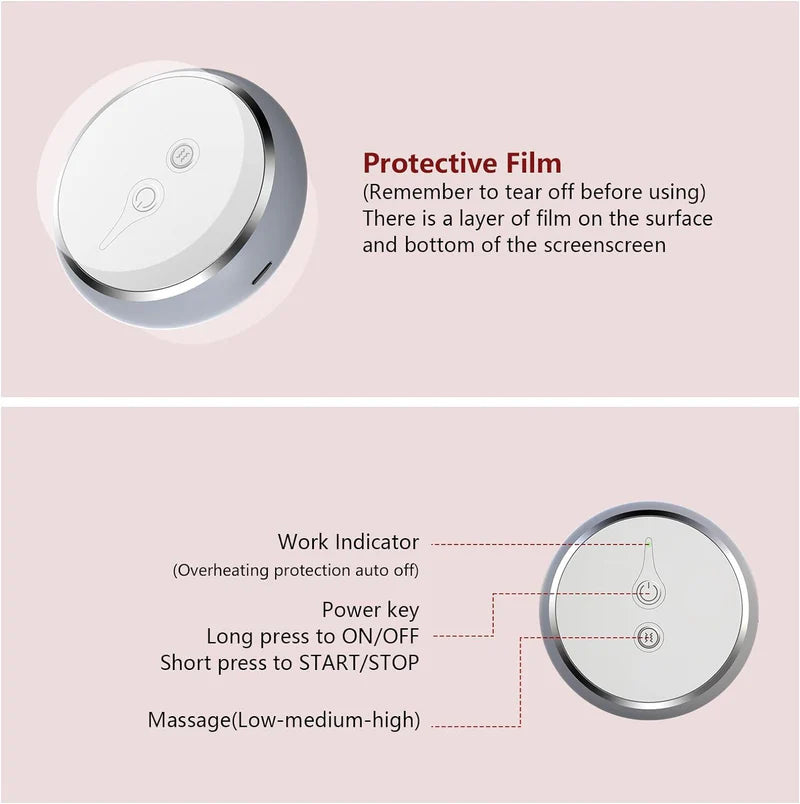 Protective Film
(Remember to tear off before using)
There is a layer of film on the surface and bottom of the screenscreen

Work Indicator
(Overheating protection auto off)

Power key
Long press to ON/OFF
Short press to START/STOP

Massage(Low-medium-high)