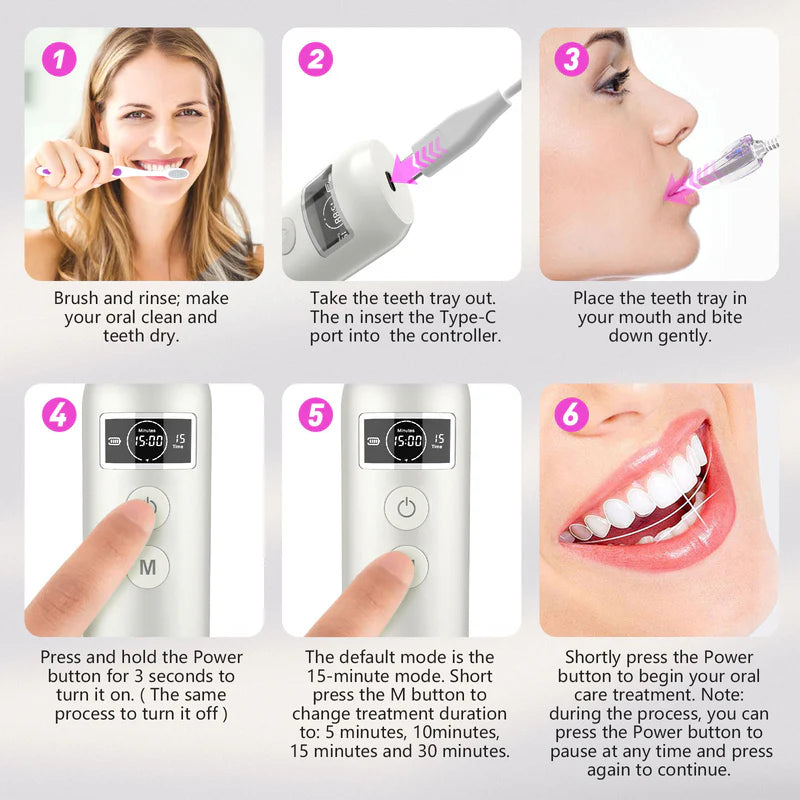 1

Brush and rinse; make your oral clean and teeth dry.

2

Take the teeth tray out. The n insert the Type-C port into the controller.

3

Place the teeth tray in your mouth and bite down gently.

4

Minutes 15:00 15 Time

M

Press and hold the Power button for 3 seconds to turn it on. ( The same process to turn it off )

5

Minutes 15:00 15 Time

The default mode is the 15-minute mode. Short press the M button to change treatment duration to: 5 minutes, 10minutes, 15 minutes and 30 minutes.

6

Shortly press the Power button to begin your oral care treatment. Note: during the process, you can press the Power button to pause at any time and press again to continue.